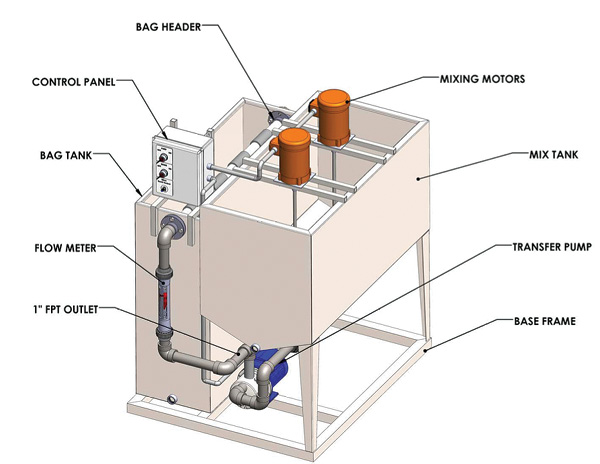 BAG HEADER
CONTROL PANEL
MIXING MOTORS
BAG TANK
MIX TANK
FLOW METER
TRANSFER PUMP
1" FPT OUTLET
BASE FRAME